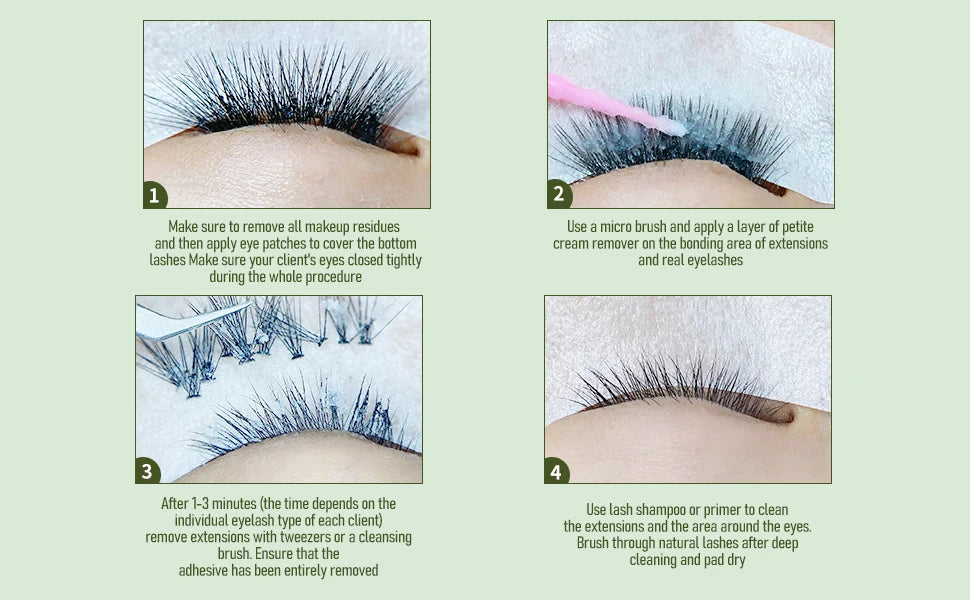 1

Make sure to remove all makeup residues and then apply eye patches to cover the bottom lashes Make sure your client's eyes closed tightly during the whole procedure

2

Use a micro brush and apply a layer of petite cream remover on the bonding area of extensions and real eyelashes

3

After 1-3 minutes (the time depends on the individual eyelash type of each client) remove extensions with tweezers or a cleansing brush. Ensure that the adhesive has been entirely removed

4

Use lash shampoo or primer to clean the extensions and the area around the eyes. Brush through natural lashes after deep cleaning and pad dry